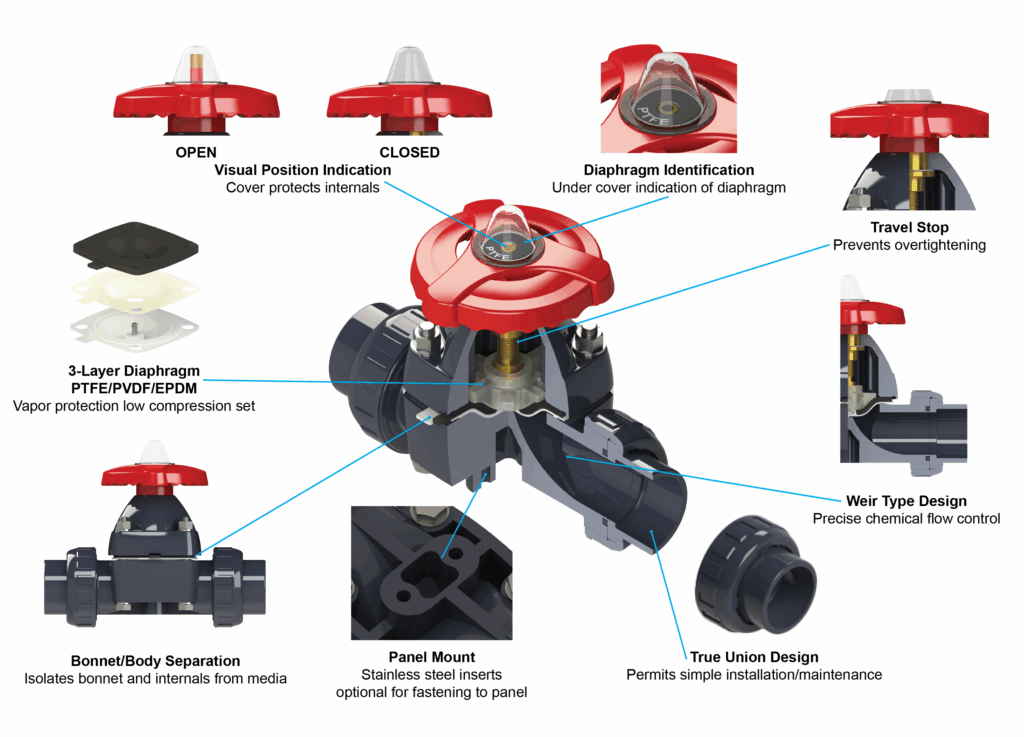 OPEN

CLOSED

Visual Position Indication
Cover protects internals

PTFE

Diaphragm Identification
Under cover indication of diaphragm

Travel Stop
Prevents overtightening

PTFE

3-Layer Diaphragm
PTFE/PVDF/EPDM
Vapor protection low compression set

Weir Type Design
Precise chemical flow control

Bonnet/Body Separation
Isolates bonnet and internals from media

Panel Mount
Stainless steel inserts optional for fastening to panel

True Union Design
Permits simple installation/maintenance